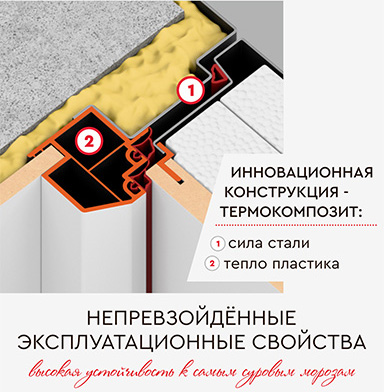 1

2

ИННОВАЦИОННАЯ КОНСТРУКЦИЯ - ТЕРМОКОМПОЗИТ:

1 сила стали
2 тепло пластика

НЕПРЕВЗОЙДЁННЫЕ ЭКСПЛУАТАЦИОННЫЕ СВОЙСТВА

высокая устойчивость к самым суровым морозам